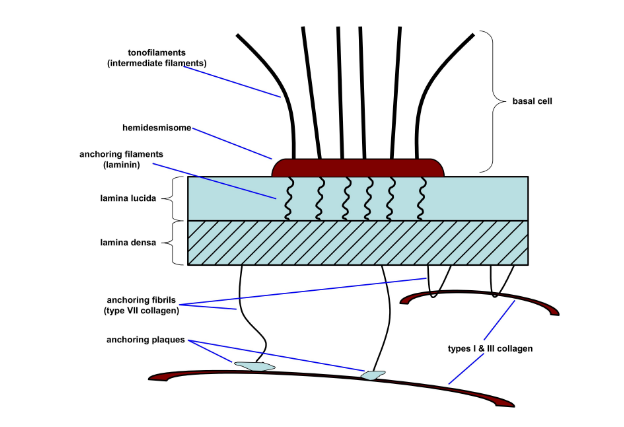 tonofilaments
(intermediate filaments)

basal cell

hemidesmisome

anchoring filaments
(laminin)

lamina lucida

lamina densa

anchoring fibrils
(type VII collagen)

anchoring plaques

types I & III collagen